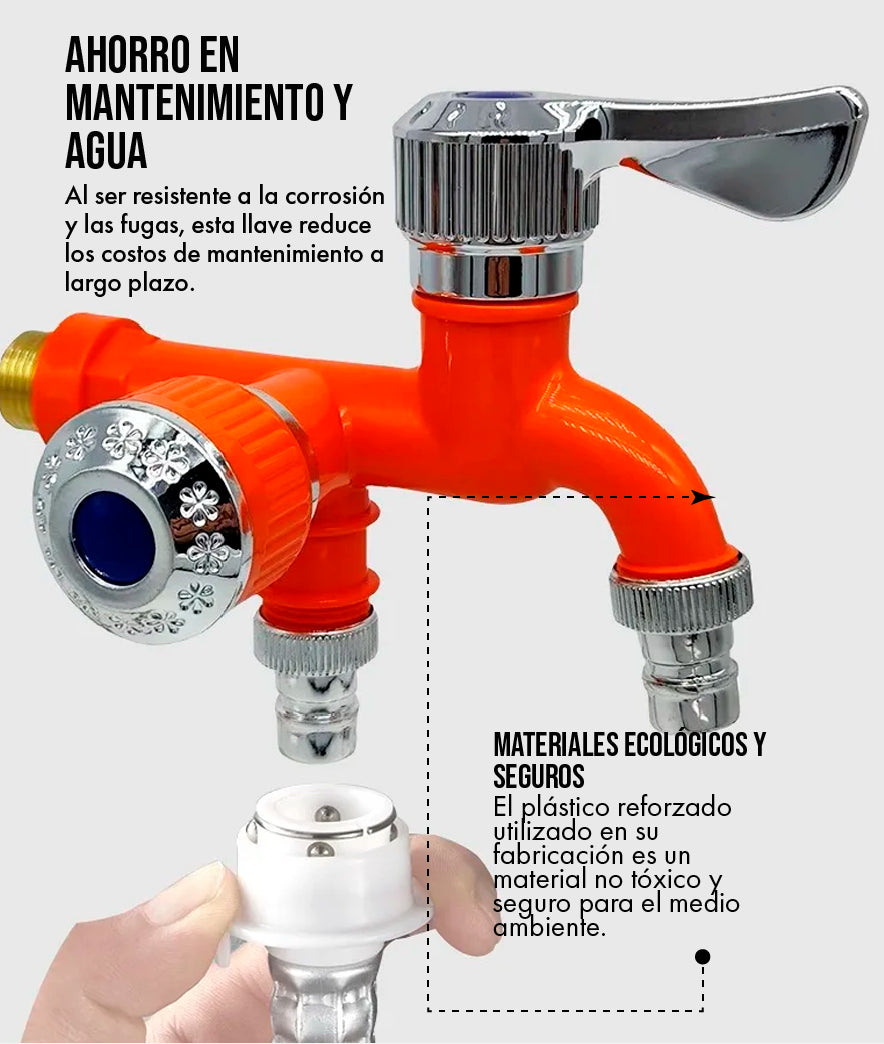 AHORRO EN MANTENIMIENTO Y AGUA

Al ser resistente a la corrosión y las fugas, esta llave reduce los costos de mantenimiento a largo plazo.

MATERIALES ECOLÓGICOS Y SEGUROS

El plástico reforzado utilizado en su fabricación es un material no tóxico y seguro para el medio ambiente.