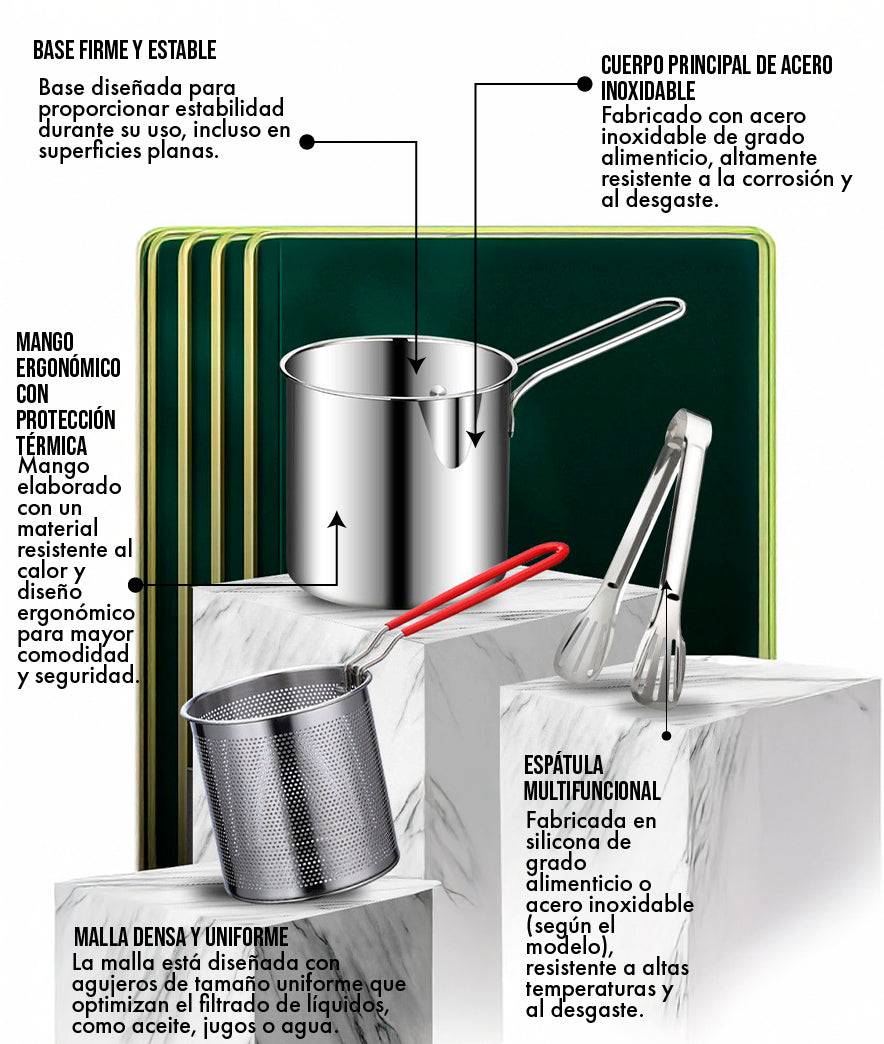 BASE FIRME Y ESTABLE
Base diseñada para proporcionar estabilidad durante su uso, incluso en superficies planas.

CUERPO PRINCIPAL DE ACERO INOXIDABLE
Fabricado con acero inoxidable de grado alimenticio, altamente resistente a la corrosión y al desgaste.

MANGO ERGONÓMICO CON PROTECCIÓN TÉRMICA
Mango elaborado con un material resistente al calor y diseño ergonómico para mayor comodidad y seguridad.

ESPÁTULA MULTIFUNCIONAL
Fabricada en silicona de grado alimenticio o acero inoxidable (según el modelo), resistente a altas temperaturas y al desgaste.

MALLA DENSA Y UNIFORME
La malla está diseñada con agujeros de tamaño uniforme que optimizan el filtrado de líquidos, como aceite, jugos o agua.