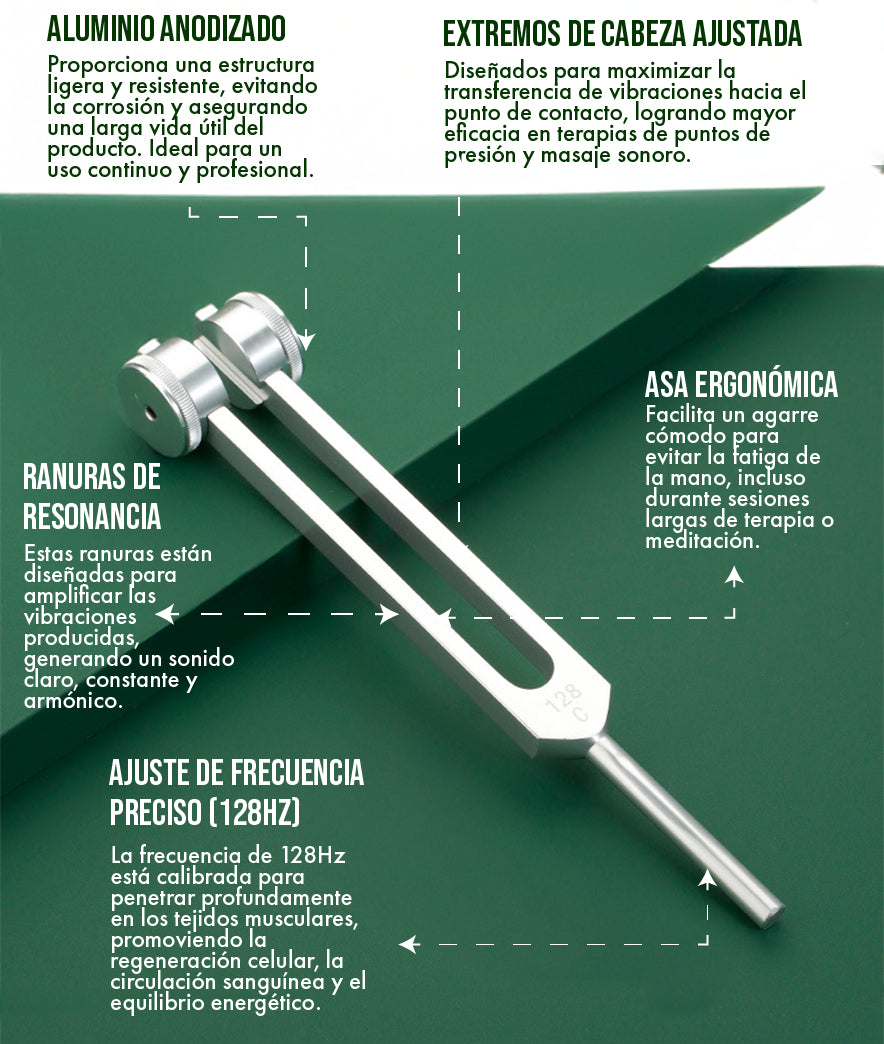 ALUMINIO ANODIZADO

Proporciona una estructura ligera y resistente, evitando la corrosión y asegurando una larga vida útil del producto. Ideal para un uso continuo y profesional.

EXTREMOS DE CABEZA AJUSTADA

Diseñados para maximizar la transferencia de vibraciones hacia el punto de contacto, logrando mayor eficacia en terapias de puntos de presión y masaje sonoro.

ASA ERGONÓMICA

Facilita un agarre cómodo para evitar la fatiga de la mano, incluso durante sesiones largas de terapia o meditación.

RANURAS DE RESONANCIA

Estas ranuras están diseñadas para amplificar las vibraciones producidas, generando un sonido claro, constante y armónico.

128
C

AJUSTE DE FRECUENCIA PRECISO (128HZ)

La frecuencia de 128Hz está calibrada para penetrar profundamente en los tejidos musculares, promoviendo la regeneración celular, la circulación sanguínea y el equilibrio energético.