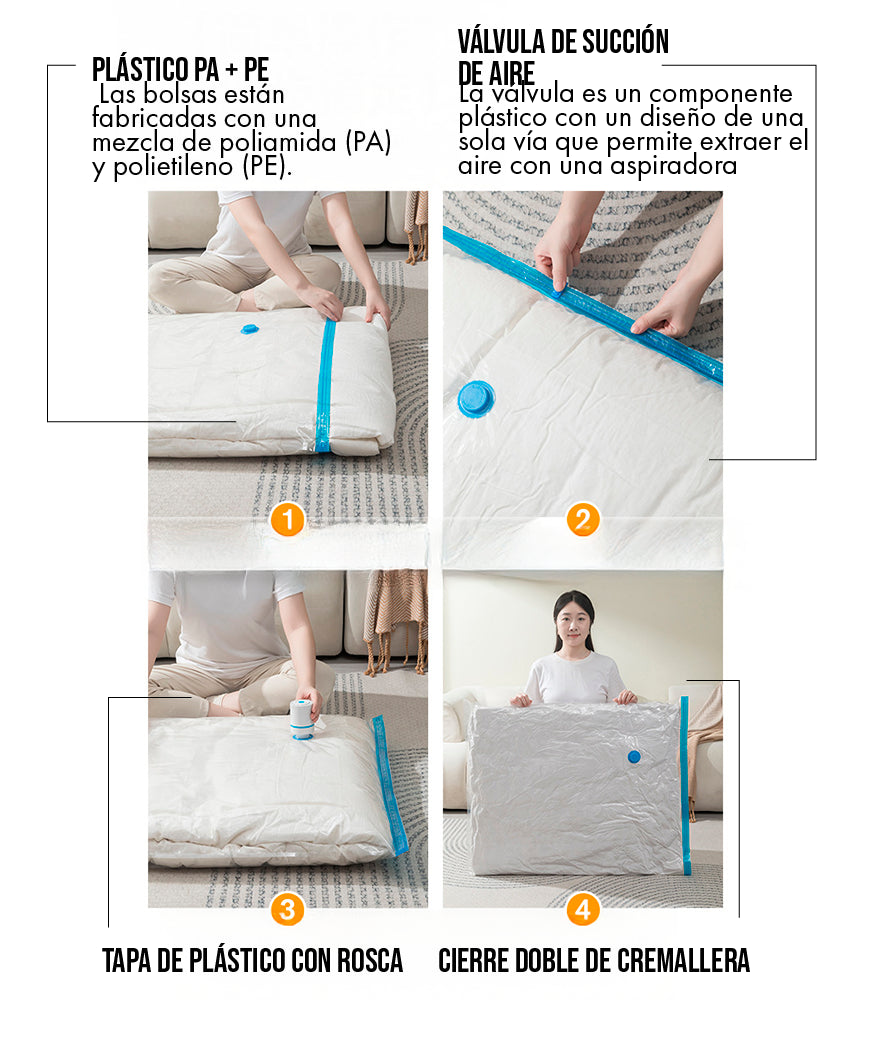 PLÁSTICO PA + PE

Las bolsas están fabricadas con una mezcla de poliamida (PA) y polietileno (PE).

VÁLVULA DE SUCCIÓN DE AIRE

La válvula es un componente plástico con un diseño de una sola vía que permite extraer el aire con una aspiradora

1

2

3

4

TAPA DE PLÁSTICO CON ROSCA

CIERRE DOBLE DE CREMALLERA